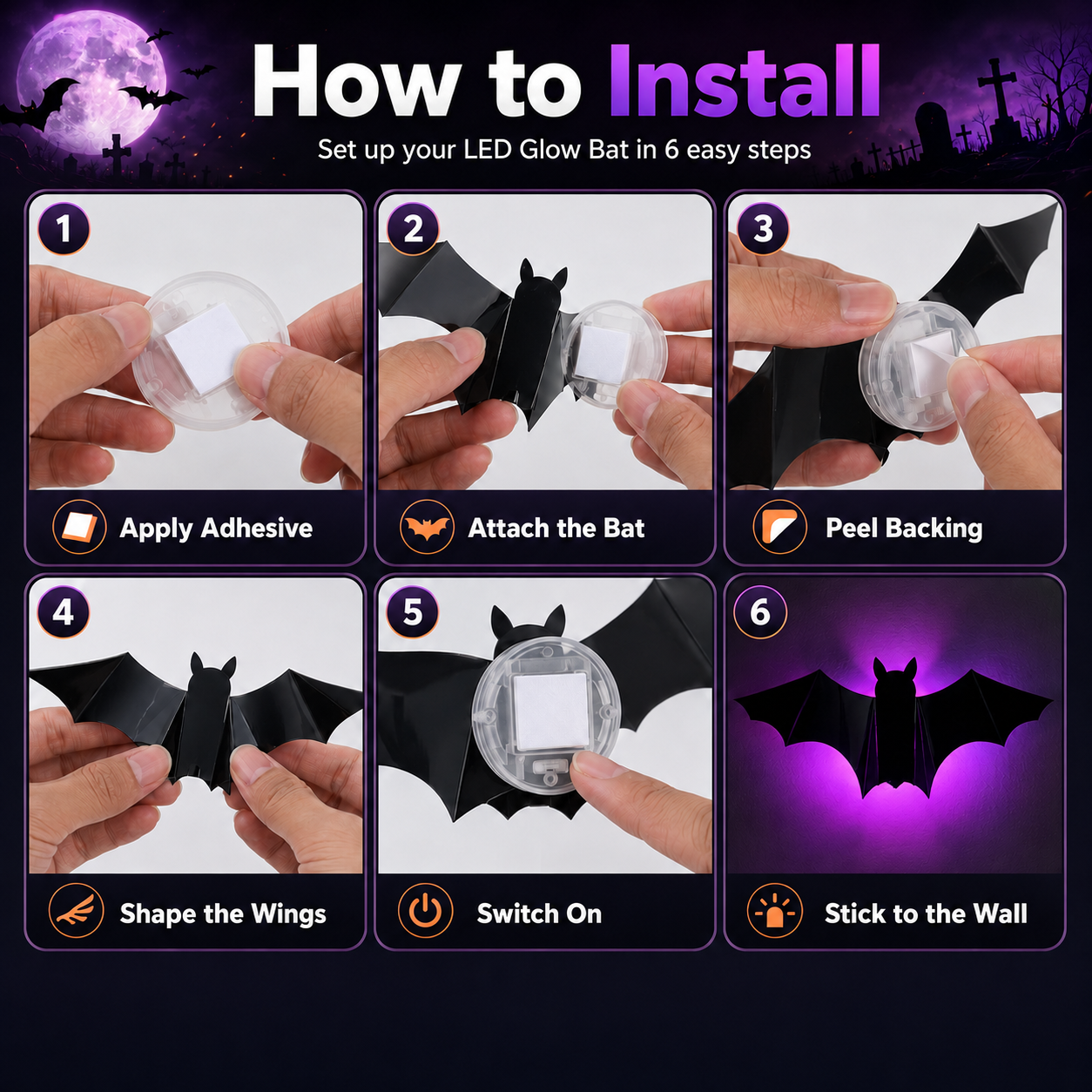 How to Install

Set up your LED Glow Bat in 6 easy steps

1
Apply Adhesive

2
Attach the Bat

3
Peel Backing

4
Shape the Wings

5
Switch On

6
Stick to the Wall